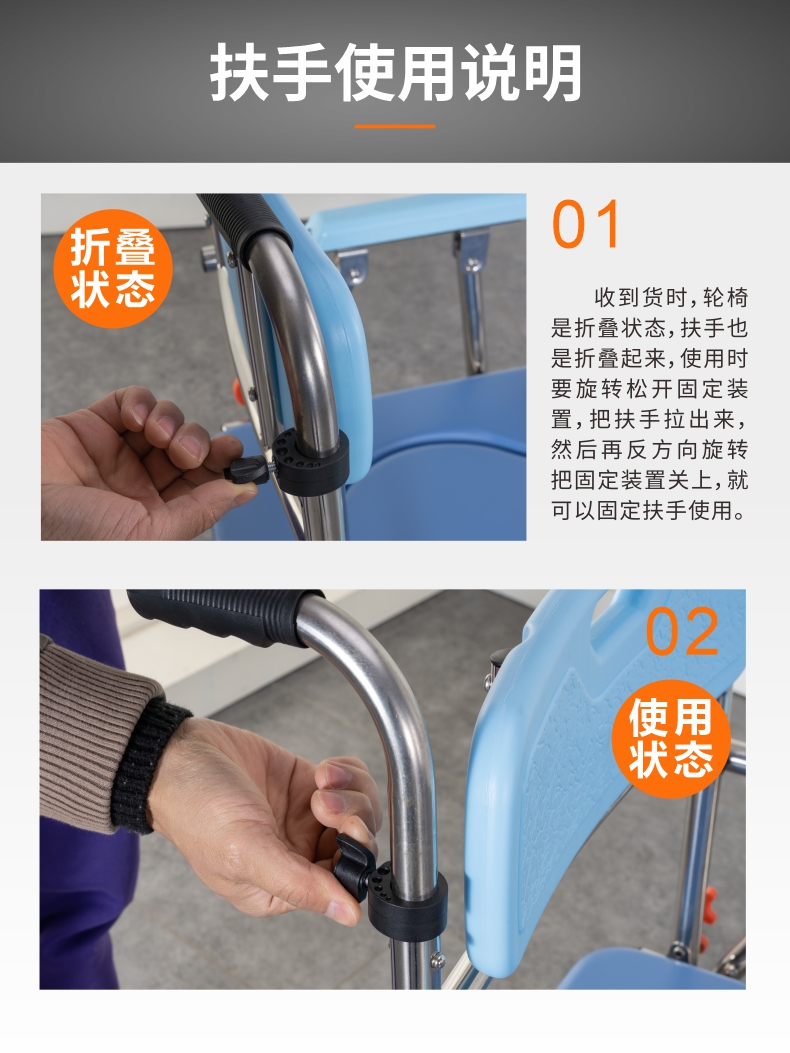 扶手使用说明

折叠状态

01

收到货时，轮椅是折叠状态，扶手也是折叠起来，使用时要旋转松开固定装置，把扶手拉出来，然后再反方向旋转把固定装置关上，就可以固定扶手使用。

02

使用状态