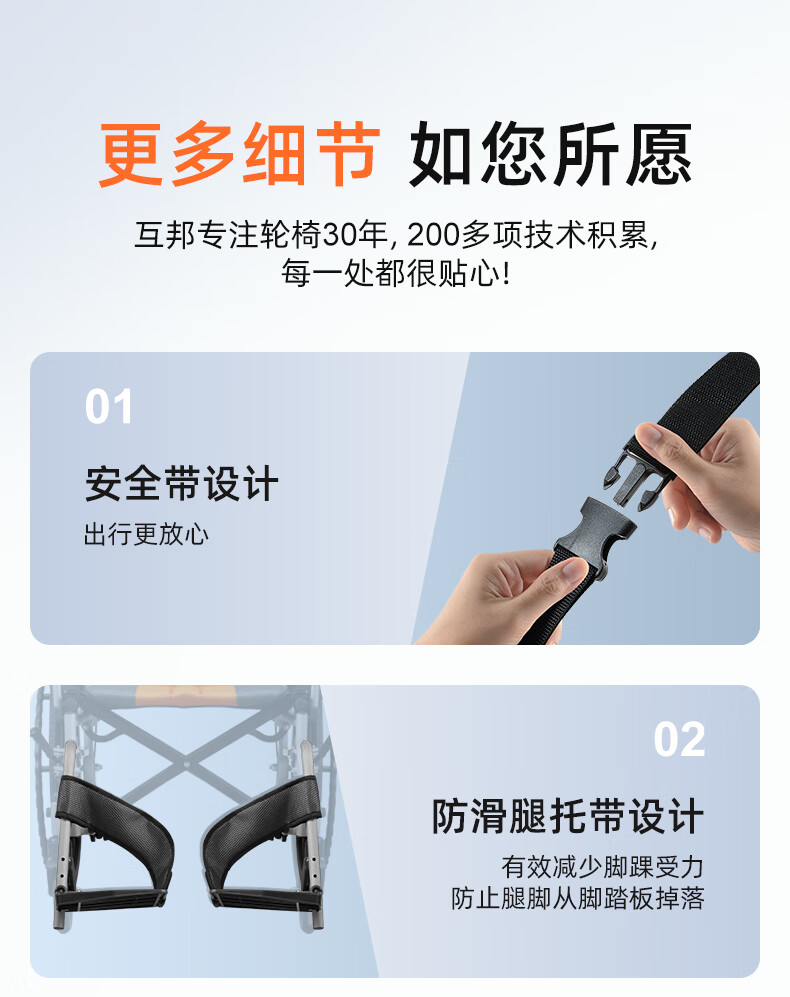 更多细节 如您所愿

互邦专注轮椅30年, 200多项技术积累,
每一处都很贴心!

01

安全带设计

出行更放心

02

防滑腿托带设计

有效减少脚踝受力
防止腿脚从脚踏板掉落