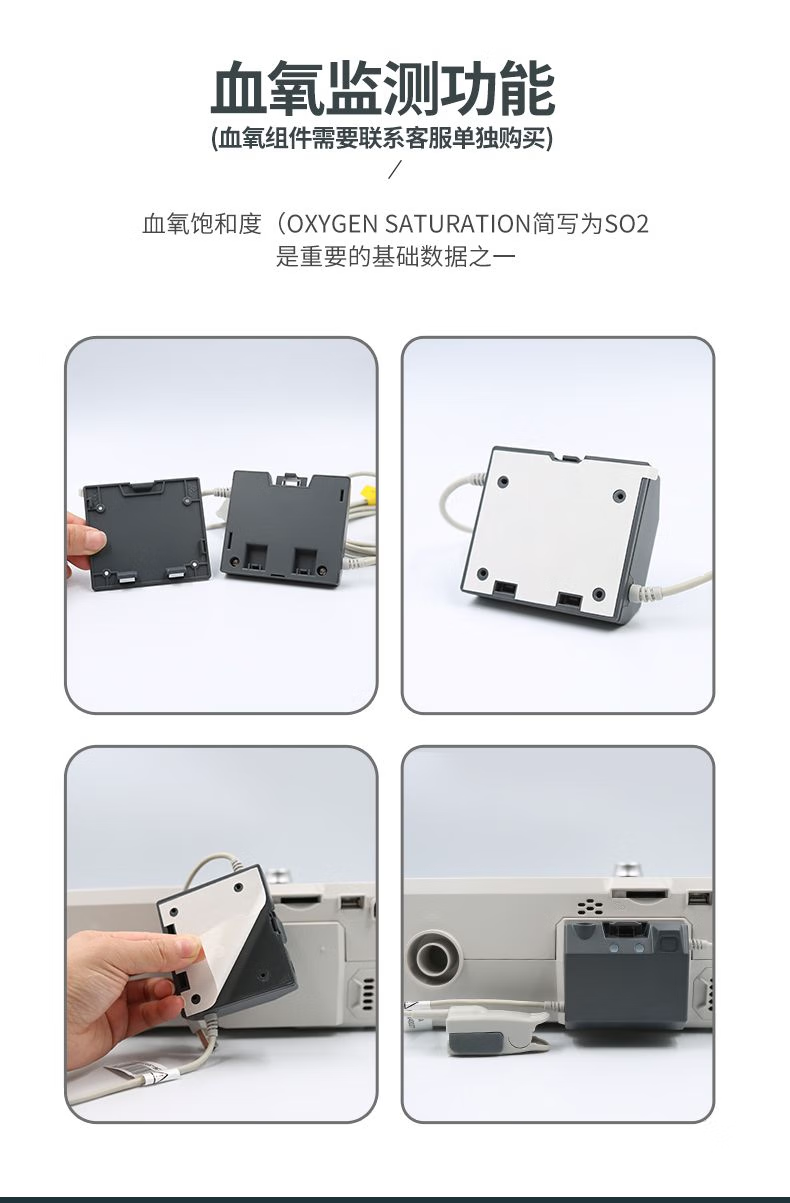 血氧监测功能
(血氧组件需要联系客服单独购买)
/

血氧饱和度（OXYGEN SATURATION简写为SO2
是重要的基础数据之一