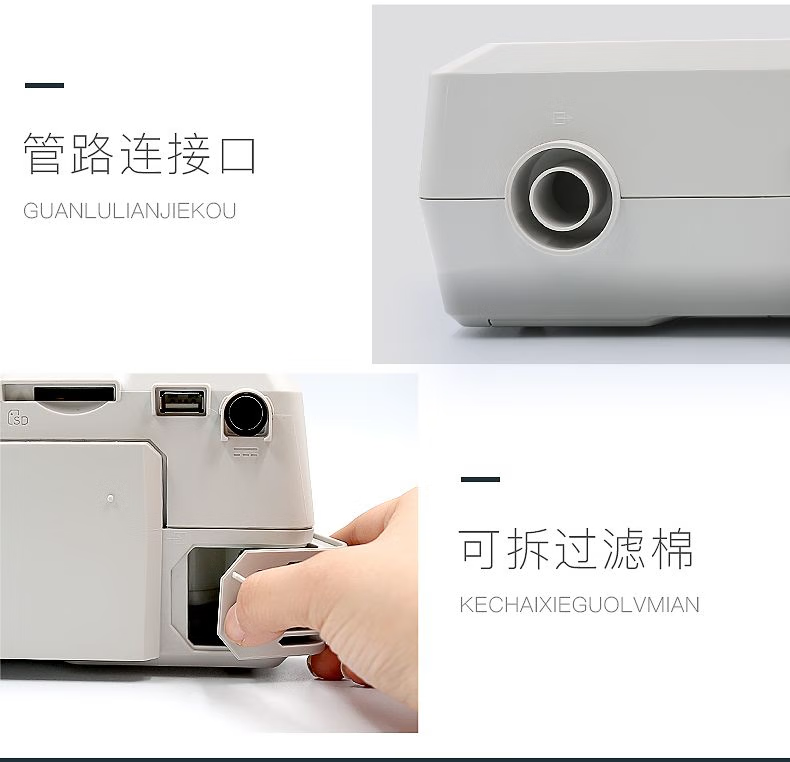 管路连接口
GUANLULIANJIEKOU

SD

可拆过滤棉
KECHAIXIEGUOLVMIAN