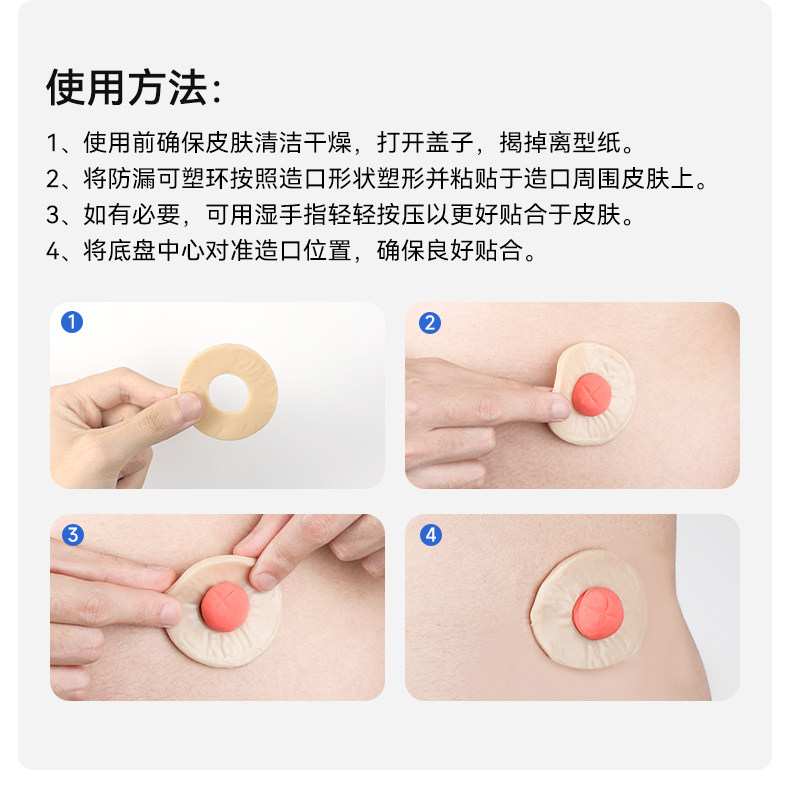 使用方法:

1、使用前确保皮肤清洁干燥，打开盖子，揭掉离型纸。
2、将防漏可塑环按照造口形状塑形并粘贴于造口周围皮肤上。
3、如有必要，可用湿手指轻轻按压以更好贴合于皮肤。
4、将底盘中心对准造口位置，确保良好贴合。

1

2

3

4