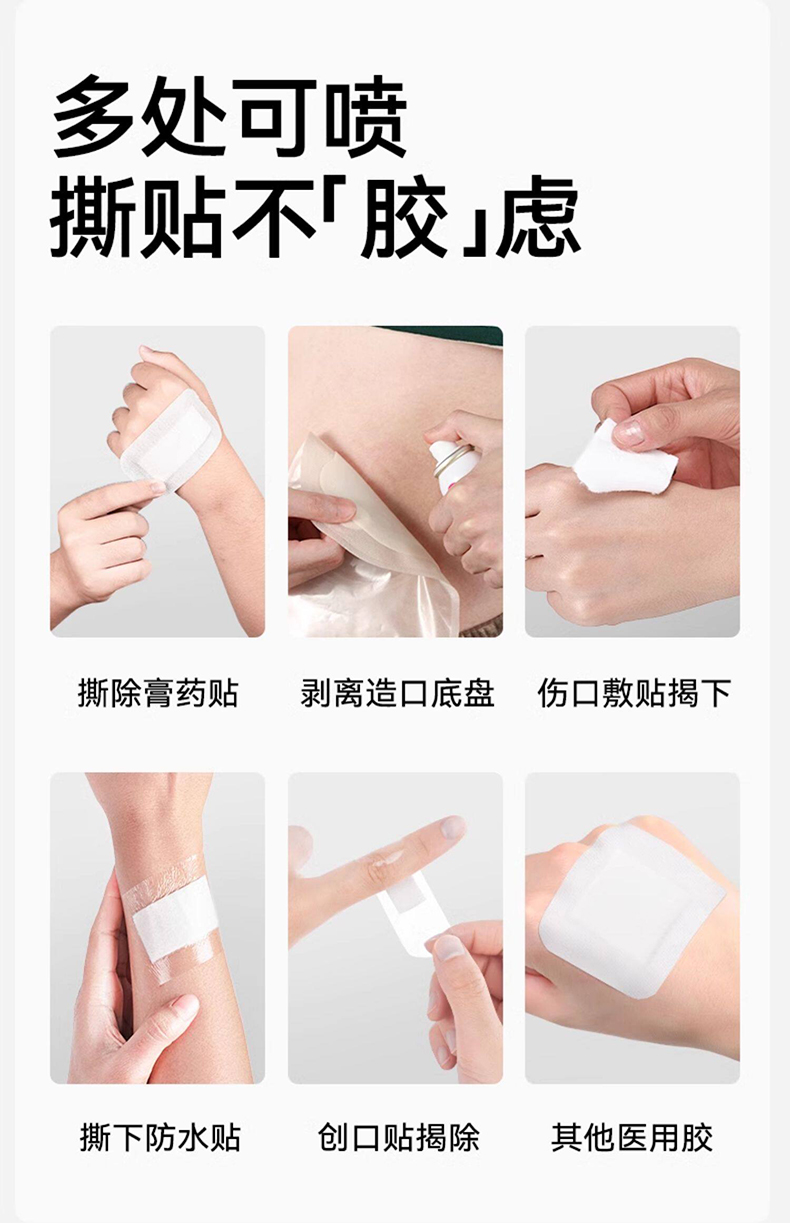 多处可喷
撕贴不「胶」虑

撕除膏药贴

剥离造口底盘

伤口敷贴揭下

撕下防水贴

创口贴揭除

其他医用胶